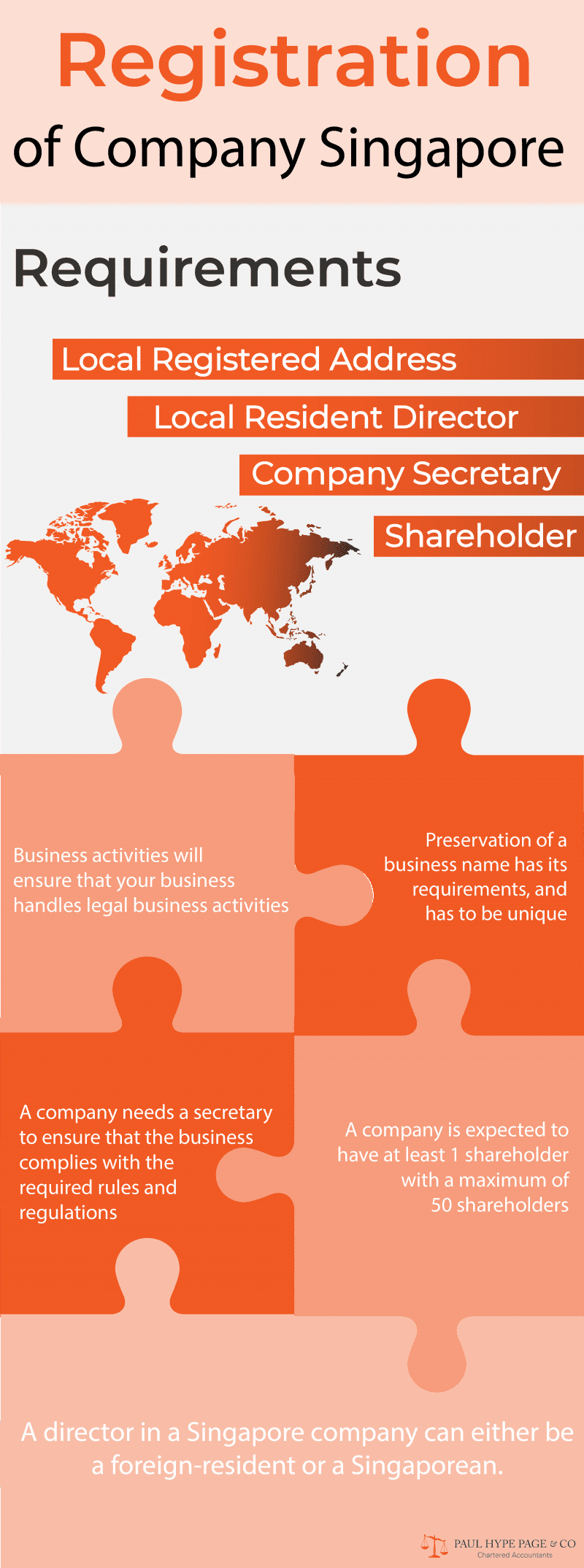 Registration
of Company Singapore

Requirements

Local Registered Address

Local Resident Director

Company Secretary

Shareholder

Business activities will ensure that your business handles legal business activities

Preservation of a business name has its requirements, and has to be unique

A company needs a secretary to ensure that the business complies with the required rules and regulations

A company is expected to have at least 1 shareholder with a maximum of 50 shareholders

A director in a Singapore company can either be a foreign-resident or a Singaporean.

PAUL HYPE PAGE & CO
Chartered Accountants