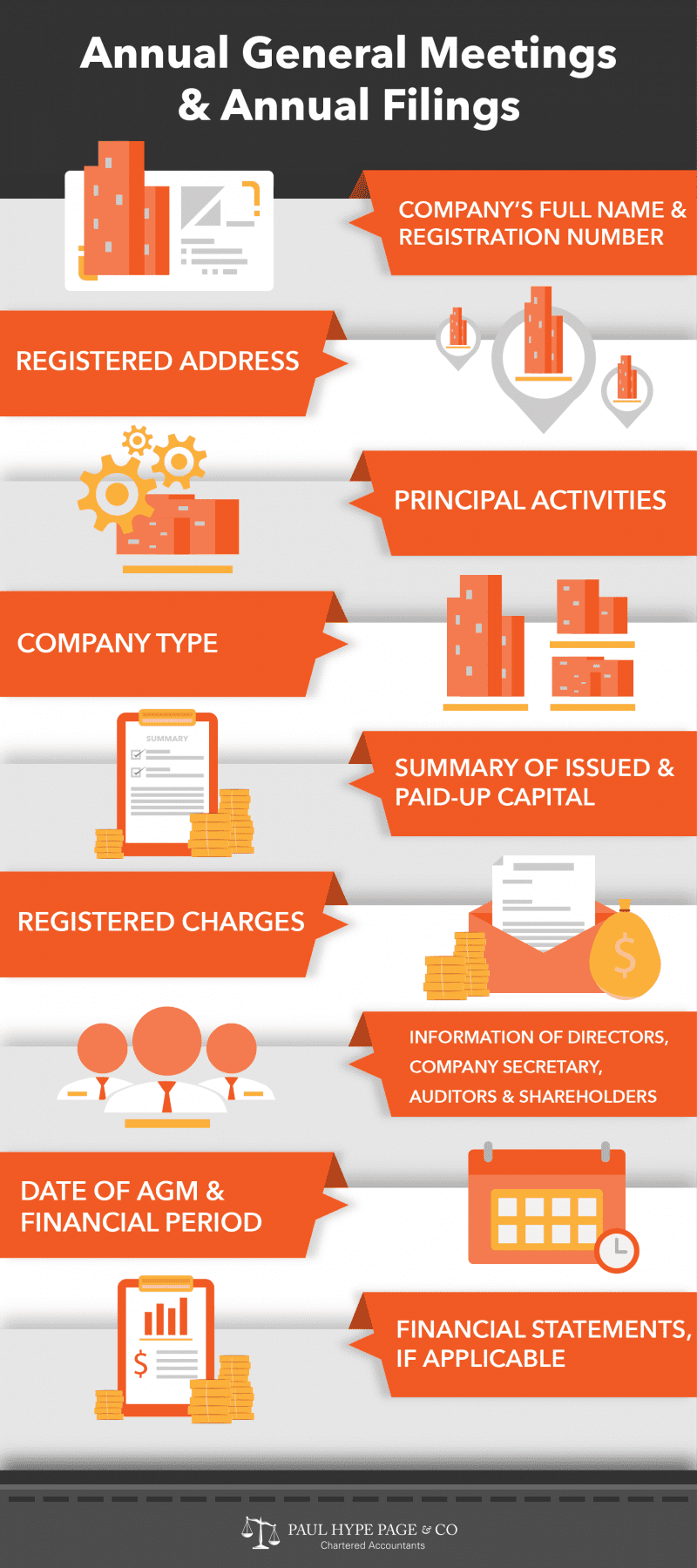 Annual General Meetings & Annual Filings

COMPANY'S FULL NAME & REGISTRATION NUMBER

REGISTERED ADDRESS

PRINCIPAL ACTIVITIES

COMPANY TYPE

SUMMARY

SUMMARY OF ISSUED & PAID-UP CAPITAL

REGISTERED CHARGES

$

INFORMATION OF DIRECTORS, COMPANY SECRETARY, AUDITORS & SHAREHOLDERS

DATE OF AGM & FINANCIAL PERIOD

$

FINANCIAL STATEMENTS, IF APPLICABLE

PAUL HYPE PAGE & CO
Chartered Accountants