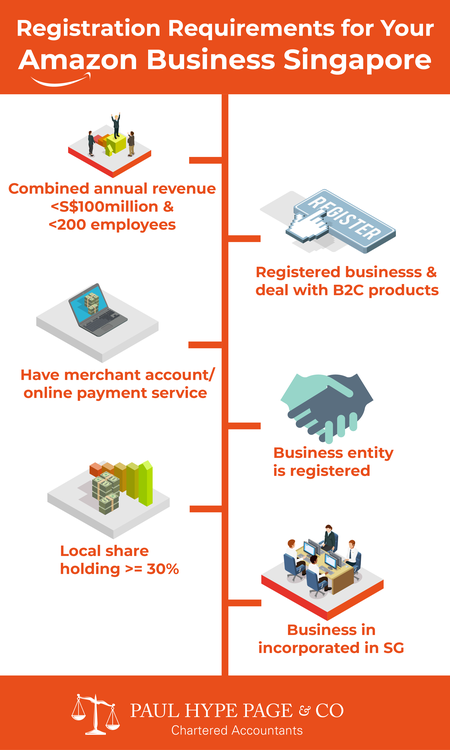 Registration Requirements for Your Amazon Business Singapore

Combined annual revenue <S$100million & <200 employees

REGISTER

Registered businesss & deal with B2C products

Have merchant account/ online payment service

Business entity is registered

Local share holding >= 30%

Business in incorporated in SG

PAUL HYPE PAGE & CO
Chartered Accountants